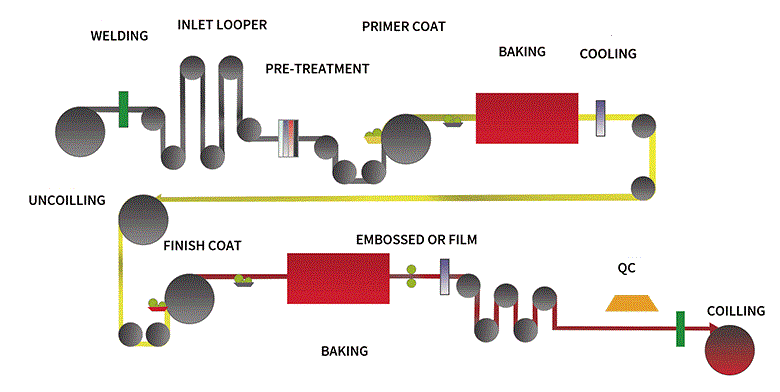 WELDING
INLET LOOPER
PRIMER COAT
PRE-TREATMENT
BAKING
COOLING
UNCOILLING
FINISH COAT
EMBOSSED OR FILM
QC
COILLING
BAKING