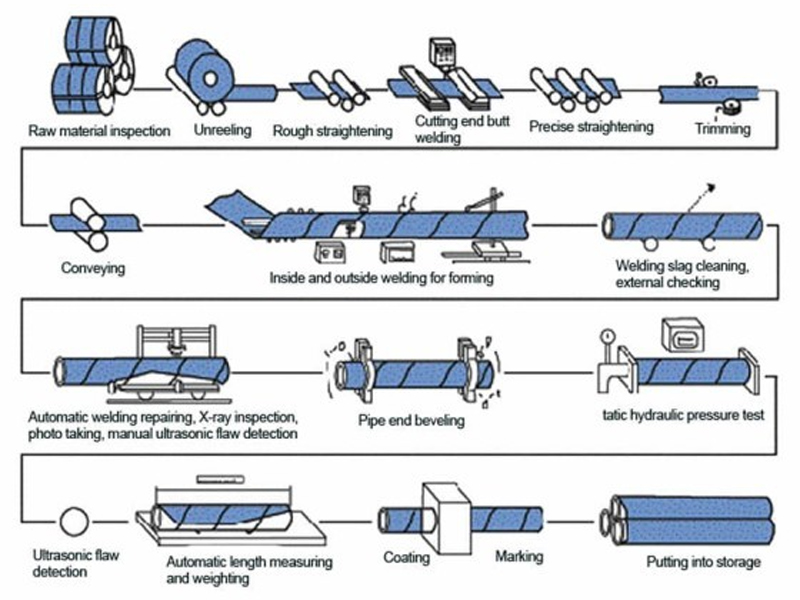 Raw material inspection
Unreeling
Rough straightening
Cutting end butt welding
Precise straightening
Trimming

Conveying
Inside and outside welding for forming
Welding slag cleaning, external checking

Automatic welding repairing, X-ray inspection, photo taking, manual ultrasonic flaw detection
Pipe end beveling
tatic hydraulic pressure test

Ultrasonic flaw detection
Automatic length measuring and weighting
Coating
Marking
Putting into storage